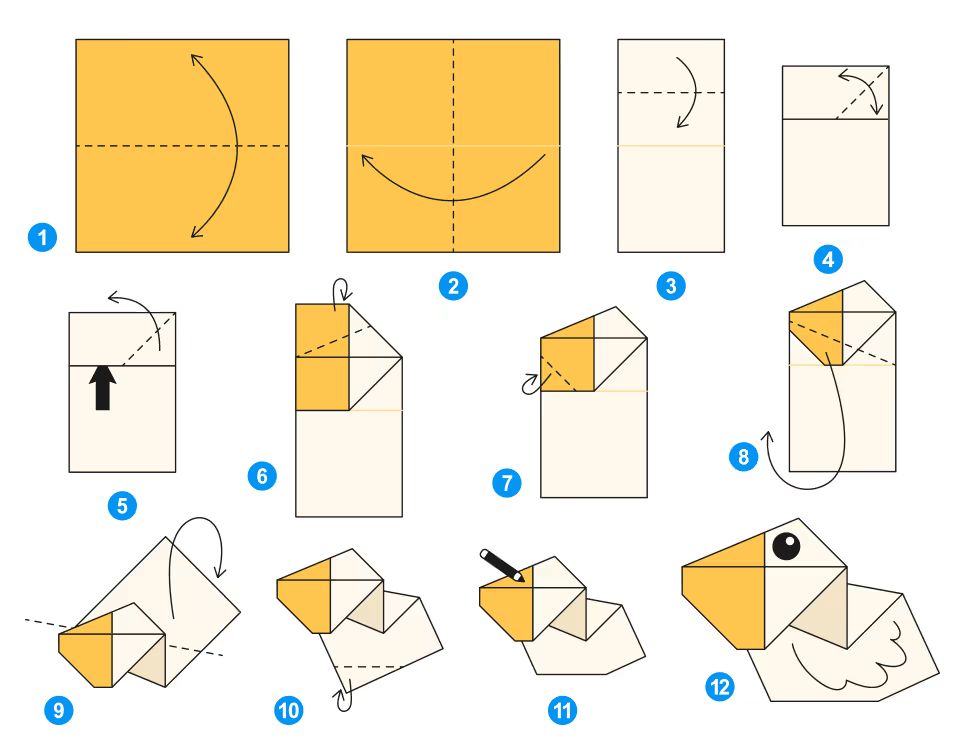 1

2

3

4

5

6

7

8

9

10

11

12