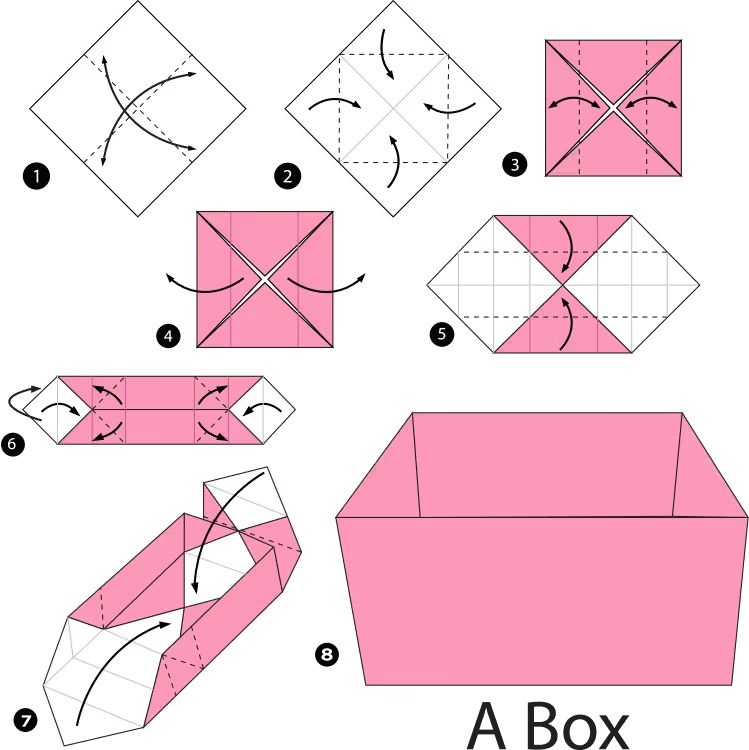 1
2
3
4
5
6
7
8
A Box