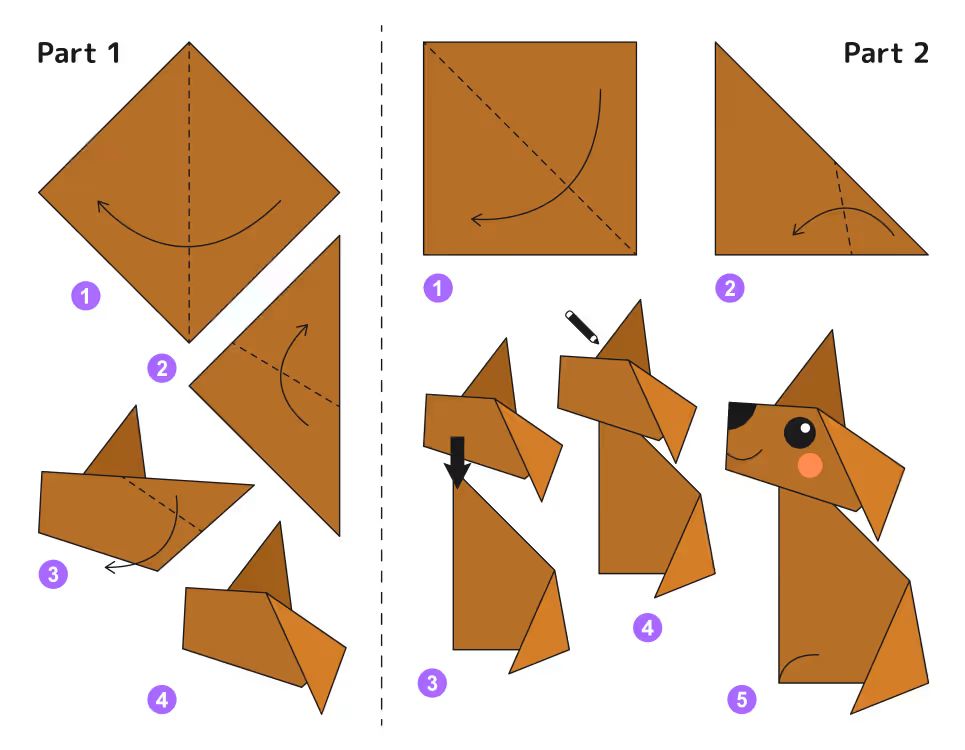 Part 1

1

2

3

4

Part 2

1

2

3

4

5