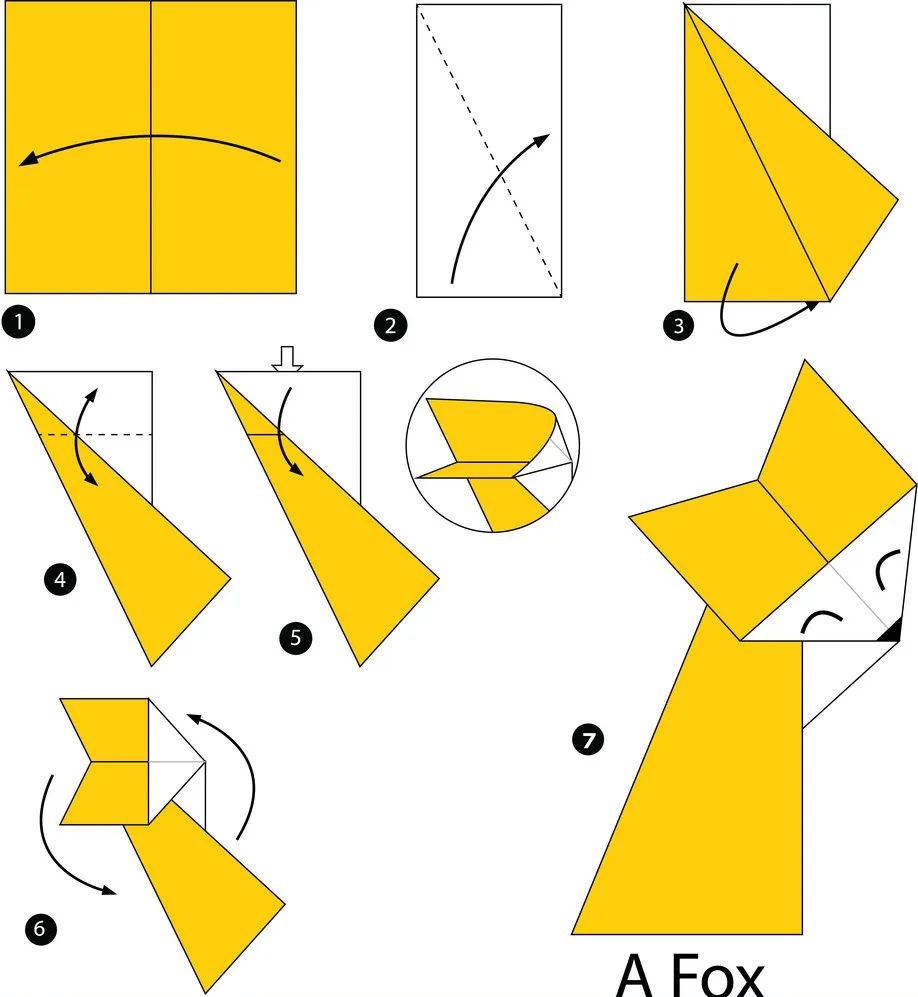 1

2

3

4

5

6

7

A Fox