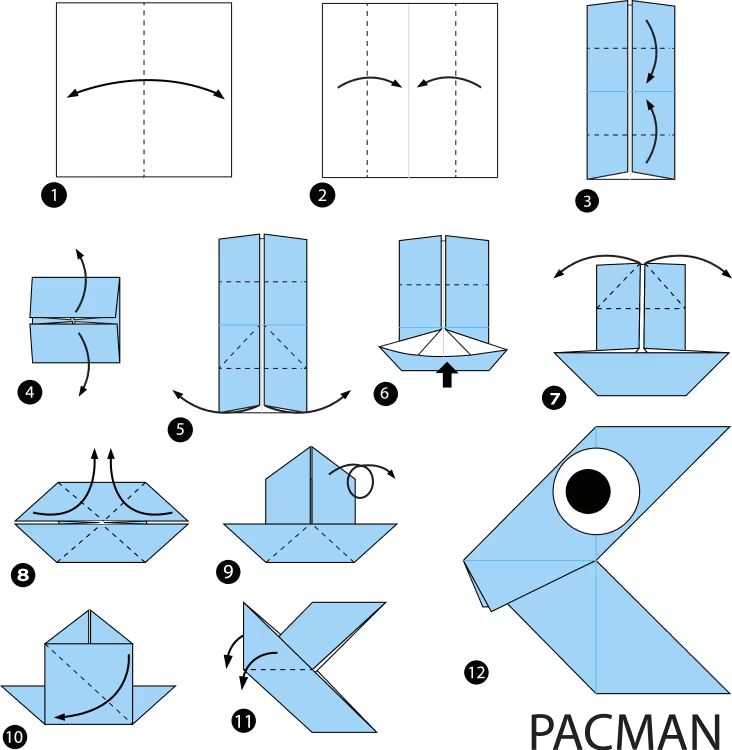 1

2

3

4

5

6

7

8

9

10

11

12

PACMAN