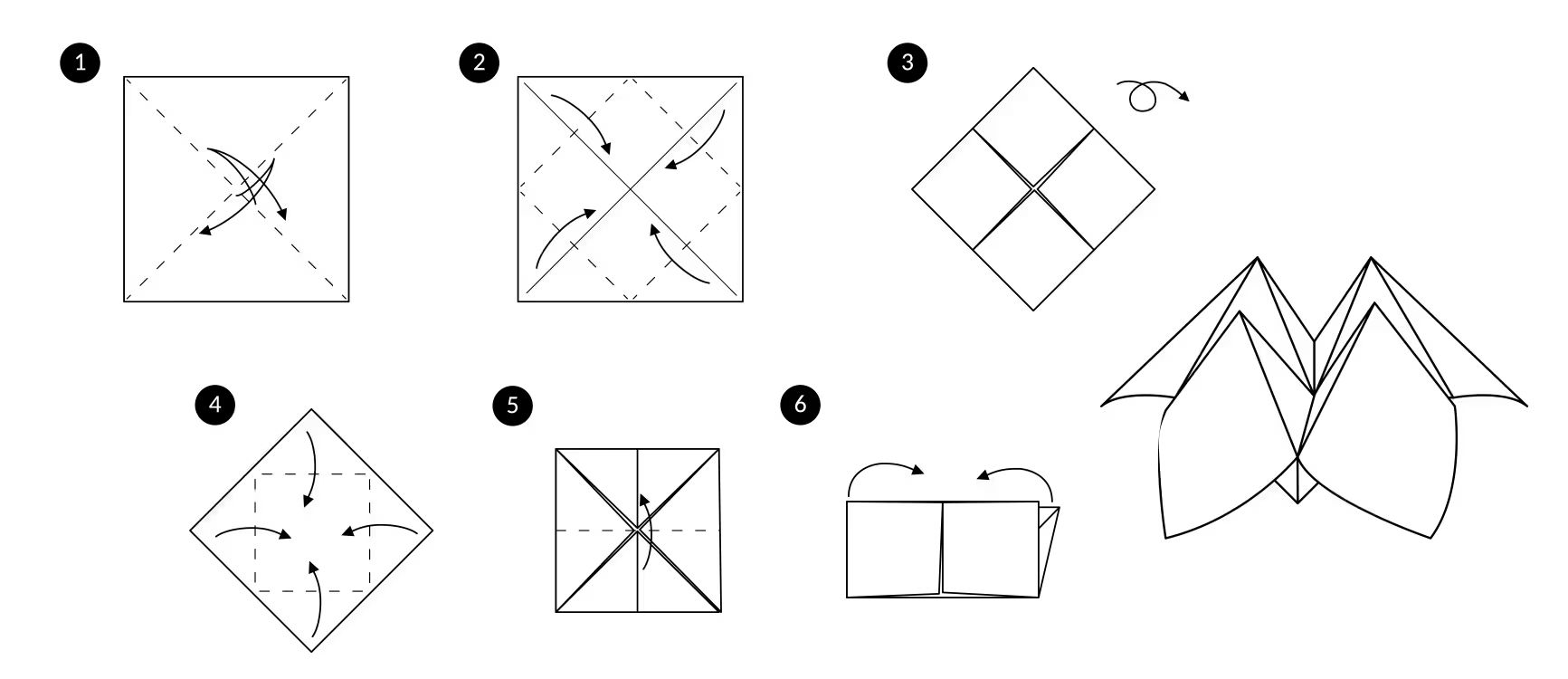 1

2

3

4

5

6