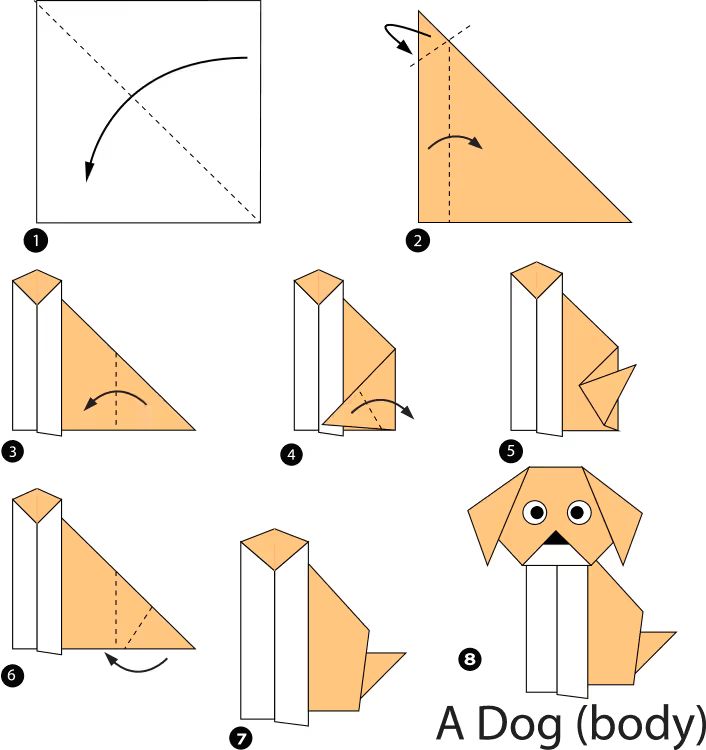 1
2
3
4
5
6
7
8
A Dog (body)