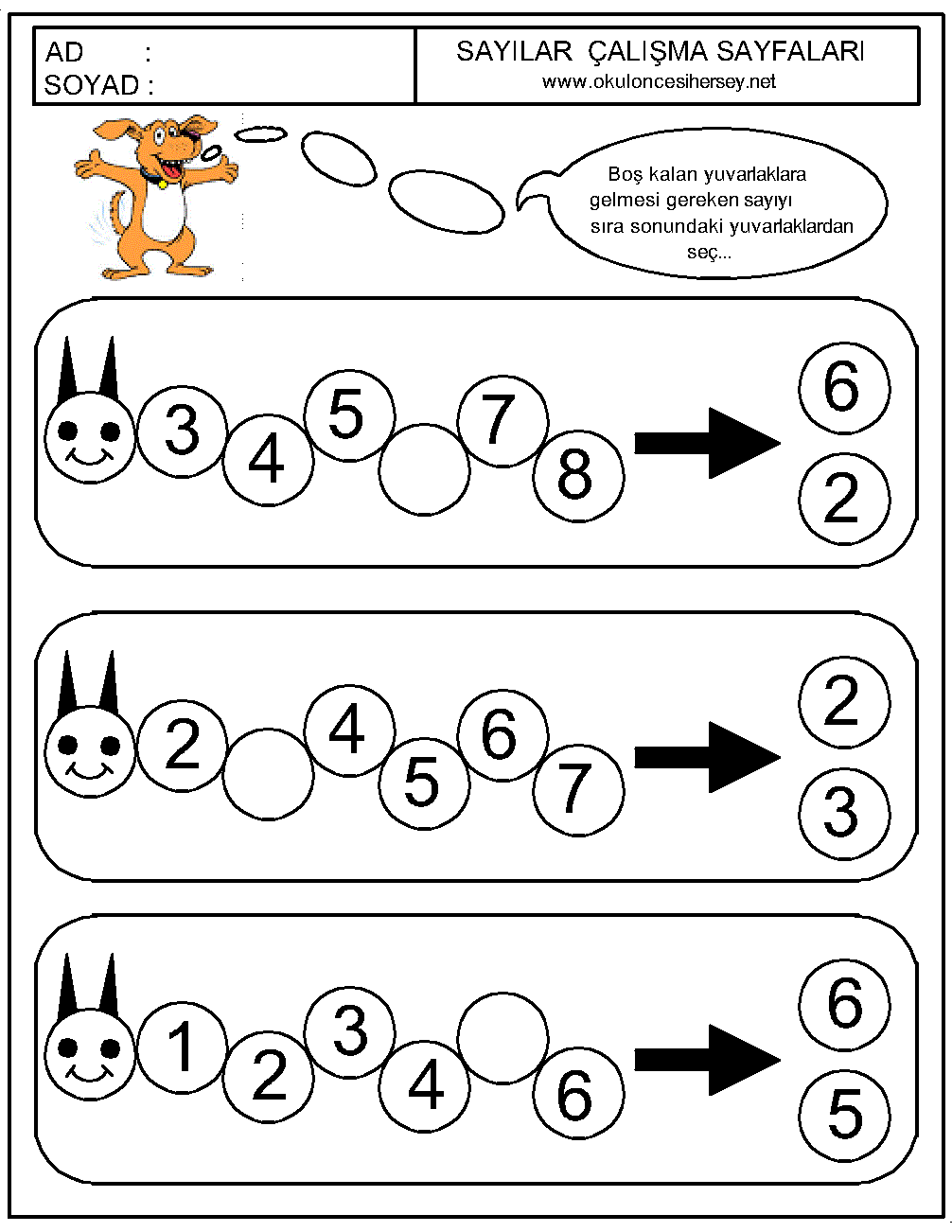 AD :
SOYAD :

SAYILAR ÇALIŞMA SAYFALARI
www.okuloncesihersey.net

Boş kalan yuvarlaklara gelmesi gereken sayıyı sıra sonundaki yuvarlaklardan seç...

3 4 5 7 8

6
2

2 4 5 6 7

2
3

1 2 3 4 6

6
5